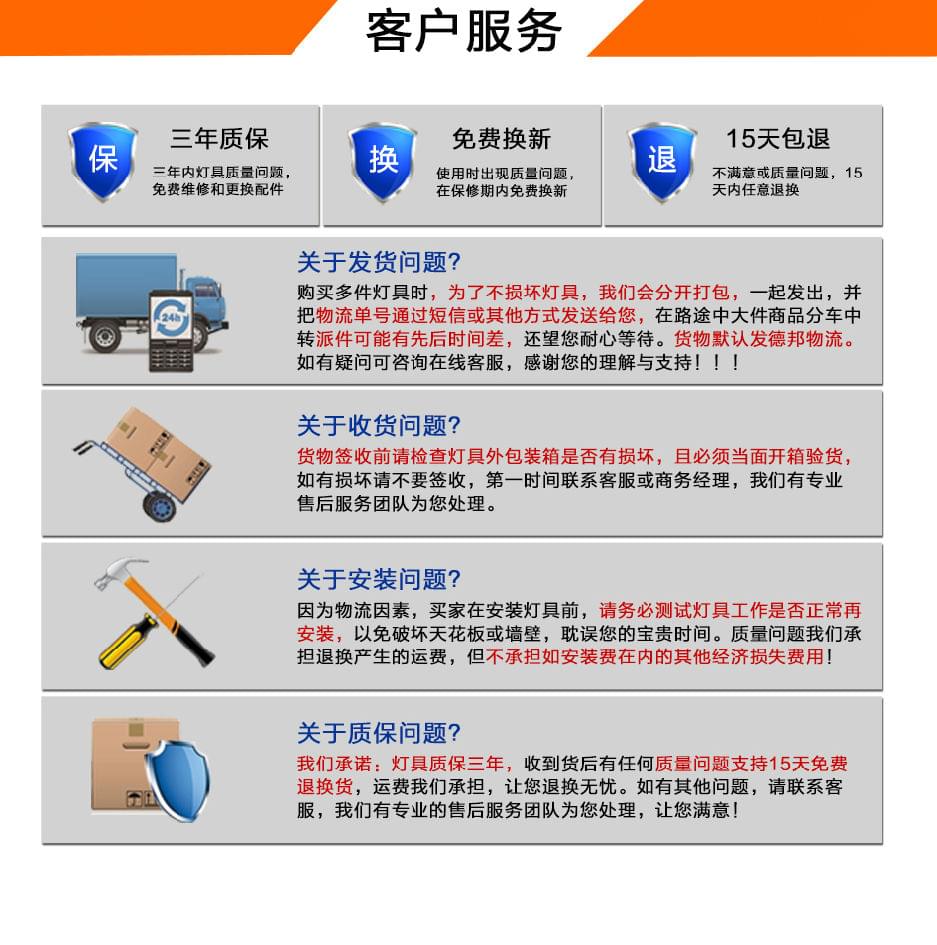 客户服务

保
三年质保
三年内灯具质量问题，免费维修和更换配件

换
免费换新
使用时出现质量问题，在保修期内免费换新

退
15天包退
不满意或质量问题，15天内任意退换

24h

关于发货问题?
购买多件灯具时，为了不损坏灯具，我们会分开打包，一起发出，并把物流单号通过短信或其他方式发送给您，在路途中大件商品分车中转派件可能有先后时间差，还望您耐心等待。货物默认发德邦物流。如有疑问可咨询在线客服，感谢您的理解与支持！！！

关于收货问题?
货物签收前请检查灯具外包装箱是否有损坏，且必须当面开箱验货，如有损坏请不要签收，第一时间联系客服或商务经理，我们有专业售后服务团队为您处理。

关于安装问题?
因为物流因素，买家在安装灯具前，请务必测试灯具工作是否正常再安装，以免破坏天花板或墙壁，耽误您的宝贵时间。质量问题我们承担退换产生的运费，但不承担如安装费在内的其他经济损失费用!

关于质保问题?
我们承诺：灯具质保三年，收到货后有任何质量问题支持15天免费退换货，运费我们承担，让您退换无忧。如有其他问题，请联系客服，我们有专业的售后服务团队为您处理，让您满意!