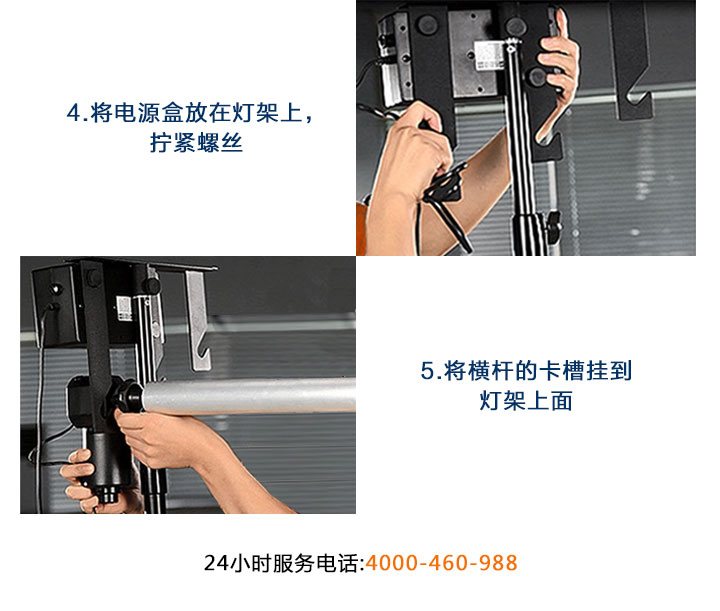 4.将电源盒放在灯架上，拧紧螺丝

5.将横杆的卡槽挂到灯架上面

24小时服务电话:4000-460-988