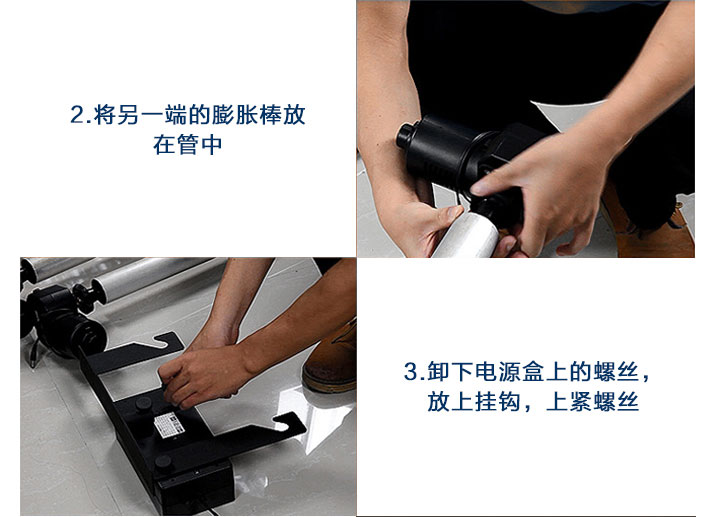 2.将另一端的膨胀棒放在管中

3.卸下电源盒上的螺丝，放上挂钩，上紧螺丝