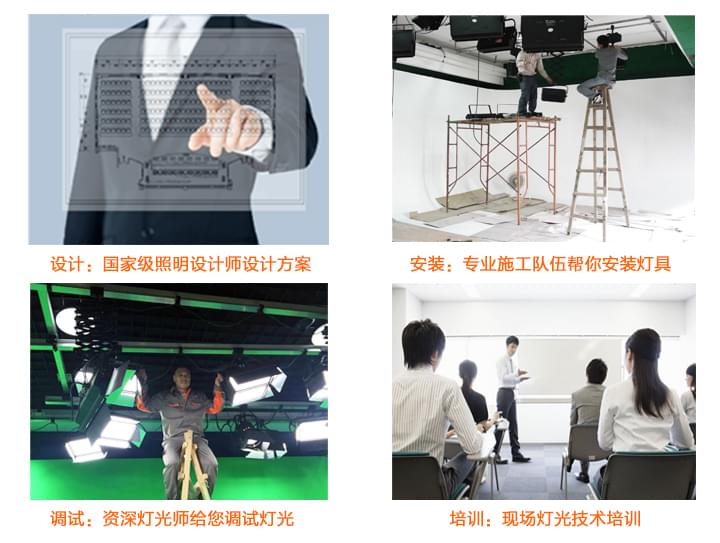 设计：国家级照明设计师设计方案

安装：专业施工队伍帮你安装灯具

调试：资深灯光师给您调试灯光

培训：现场灯光技术培训